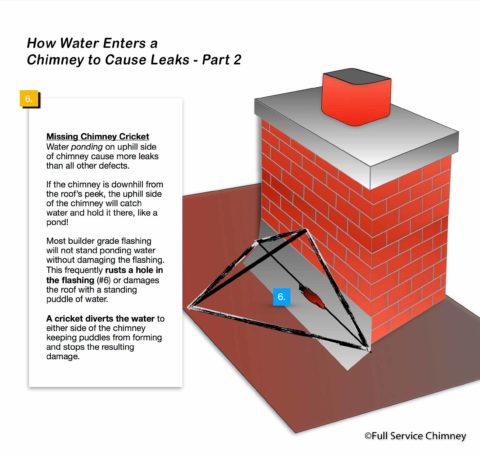 How Water Enters a Chimney to Cause Leaks - Part 2

6.

Missing Chimney Cricket
Water ponding on uphill side of chimney cause more leaks than all other defects.

If the chimney is downhill from the roof's peek, the uphill side of the chimney will catch water and hold it there, like a pond!

Most builder grade flashing will not stand ponding water without damaging the flashing. This frequently rusts a hole in the flashing (#6) or damages the roof with a standing puddle of water.

A cricket diverts the water to either side of the chimney keeping puddles from forming and stops the resulting damage.

6.

©Full Service Chimney