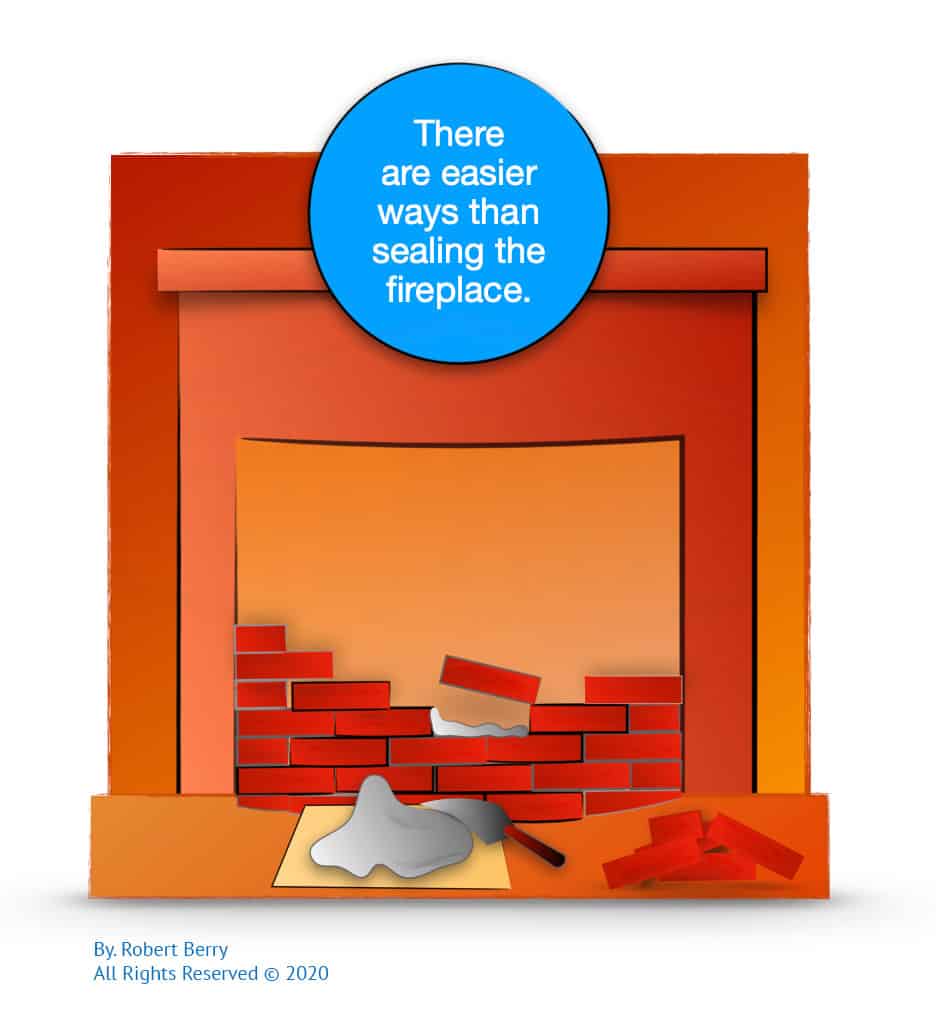 There are easier ways than sealing the fireplace.

By. Robert Berry
All Rights Reserved © 2020